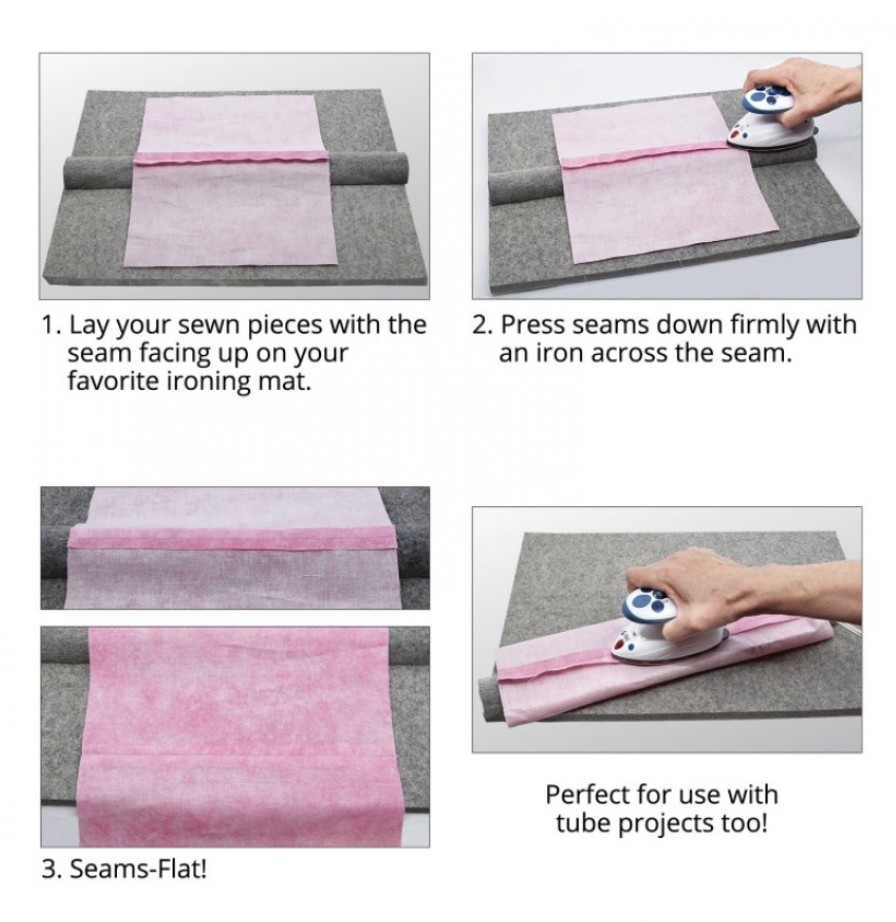 1. Lay your sewn pieces with the seam facing up on your favorite ironing mat.

2. Press seams down firmly with an iron across the seam.

3. Seams-Flat!

Perfect for use with tube projects too!