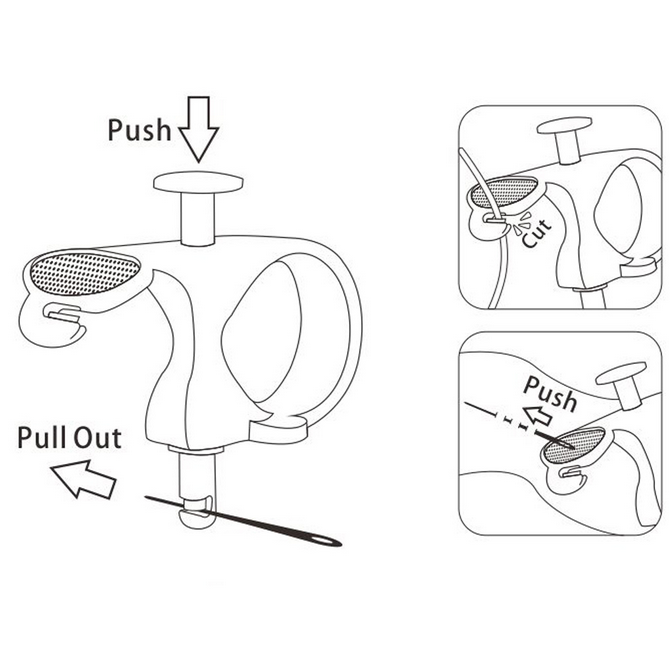 Push

Pull Out

Cut

Push